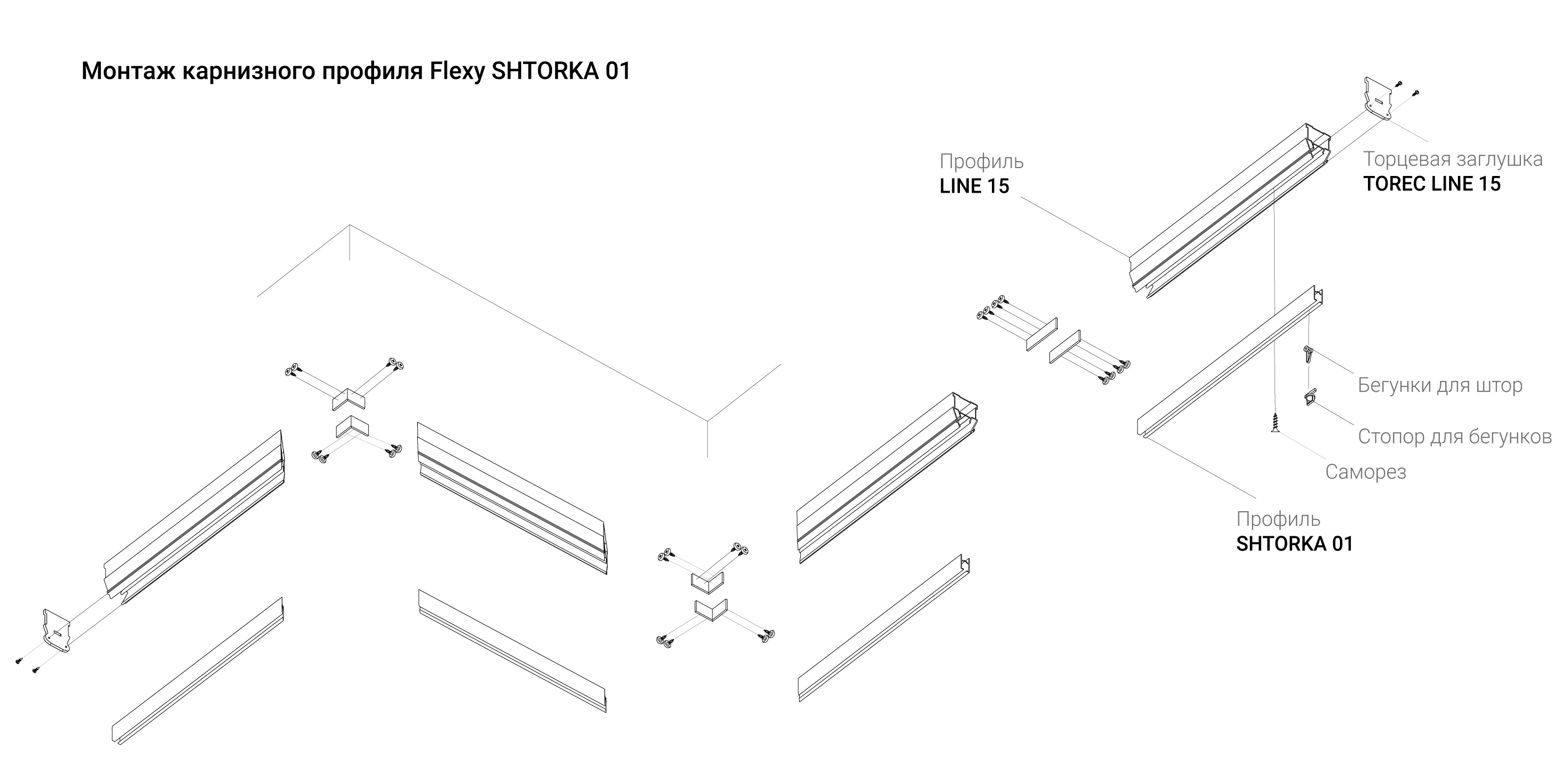 Монтаж карнизного профиля Flexy SHTORKA 01

Профиль
LINE 15

Торцевая заглушка
TOREC LINE 15

Бегунки для штор

Стопор для бегунков

Саморез

Профиль
SHTORKA 01