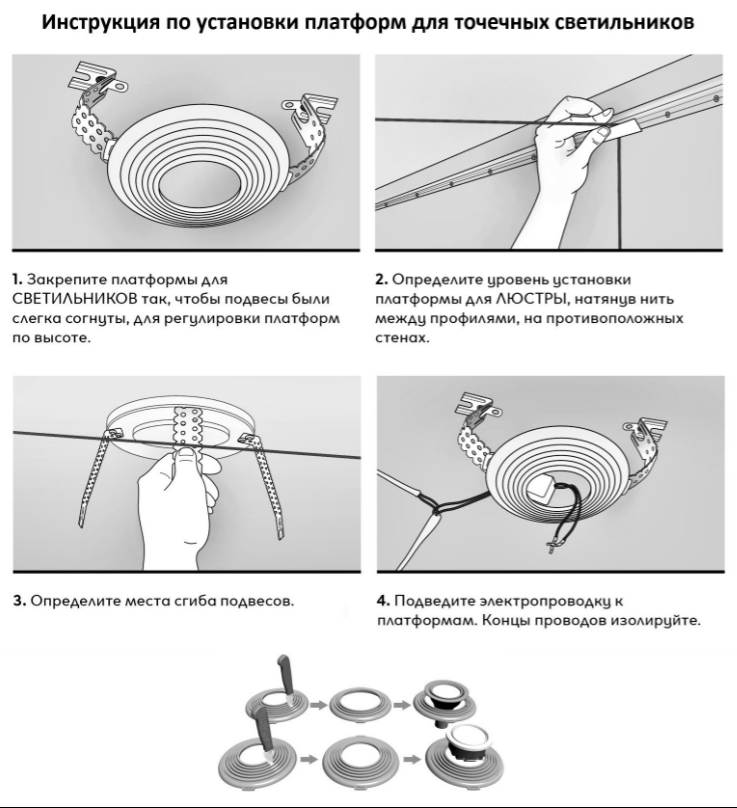 Инструкция по установки платформ для точечных светильников

1. Закрепите платформы для СВЕТИЛЬНИКОВ так, чтобы подвесы были слегка согнуты, для регулировки платформ по высоте.

2. Определите уровень установки платформы для ЛЮСТРЫ, натянув нить между профилями, на противоположных стенах.

3. Определите места сгиба подвесов.

4. Подведите электропроводку к платформам. Концы проводов изолируйте.