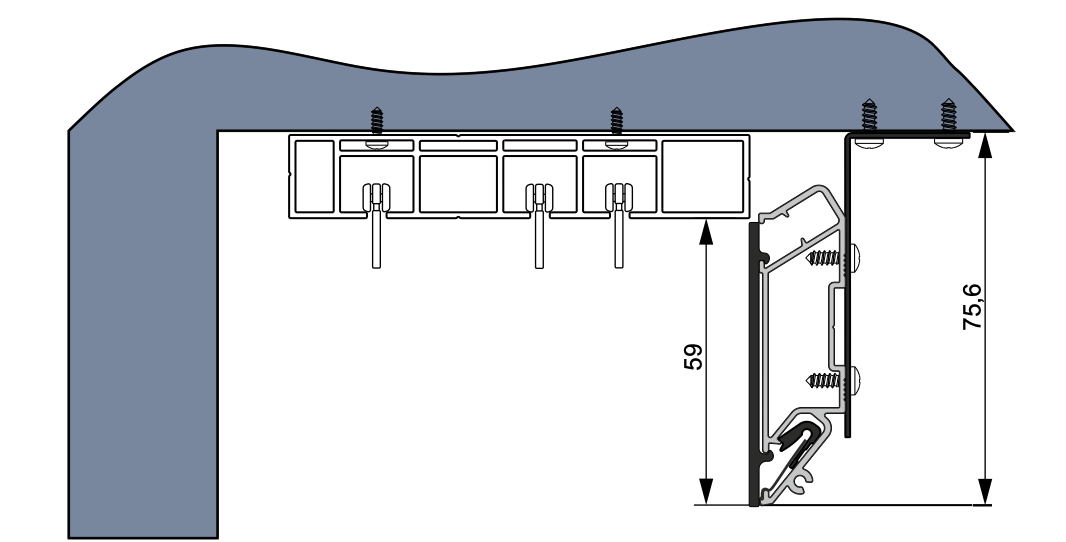 59

75,6