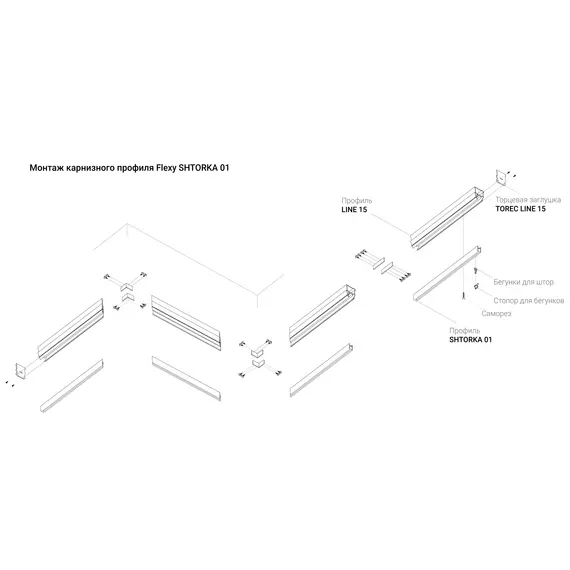 Монтаж карнизного профиля Flexy SHTORKA 01

Профиль
LINE 15

Торцевая заглушка
TOREC LINE 15

Бегунки для штор

Стопор для бегунков

Саморез

Профиль
SHTORKA 01