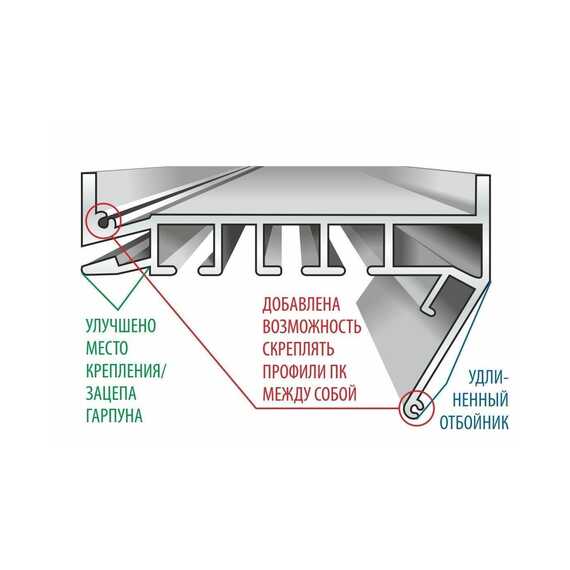 УЛУЧШЕНО МЕСТО КРЕПЛЕНИЯ/ ЗАЦЕПА ГАРПУНА

ДОБАВЛЕНА ВОЗМОЖНОСТЬ СКРЕПЛЯТЬ ПРОФИЛИ ПК МЕЖДУ СОБОЙ

УДЛИНЕННЫЙ ОТБОЙНИК