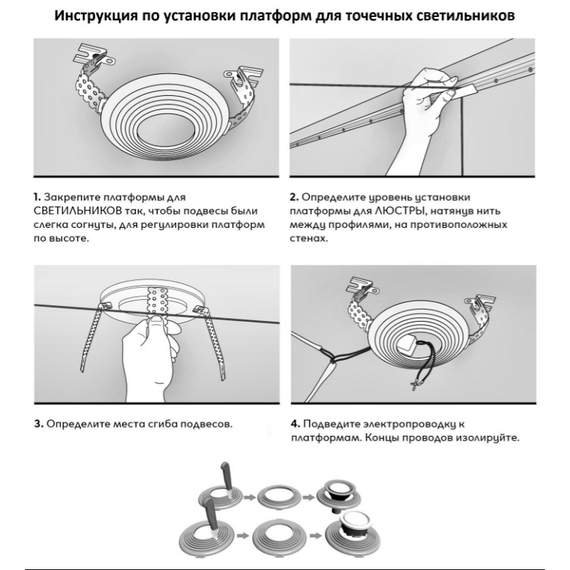 Инструкция по установки платформ для точечных светильников

1. Закрепите платформы для СВЕТИЛЬНИКОВ так, чтобы подвесы были слегка согнуты, для регулировки платформ по высоте.

2. Определите уровень установки платформы для ЛЮСТРЫ, натянув нить между профилями, на противоположных стенах.

3. Определите места сгиба подвесов.

4. Подведите электропроводку к платформам. Концы проводов изолируйте.