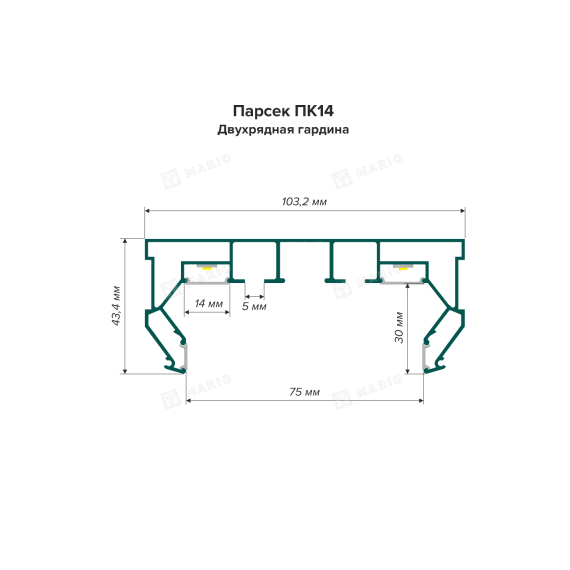 Парсек ПК14
Двухрядная гардина

MARIO MARIO

103,2 мм

43,4 мм

14 мм

5 мм

30 мм

75 мм

MARIO MARIO